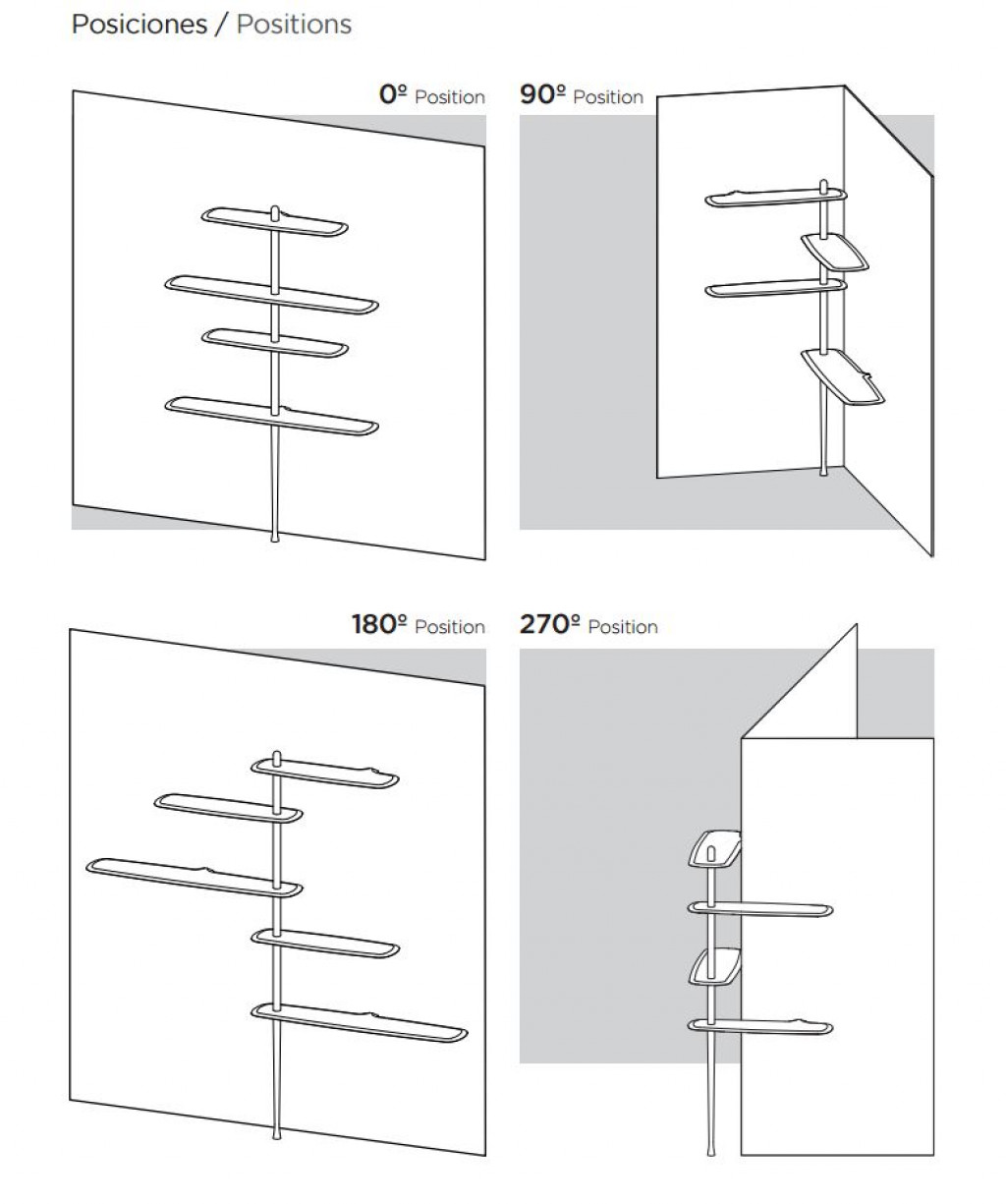 Posiciones / Positions

0º Position

90º Position

180º Position

270º Position